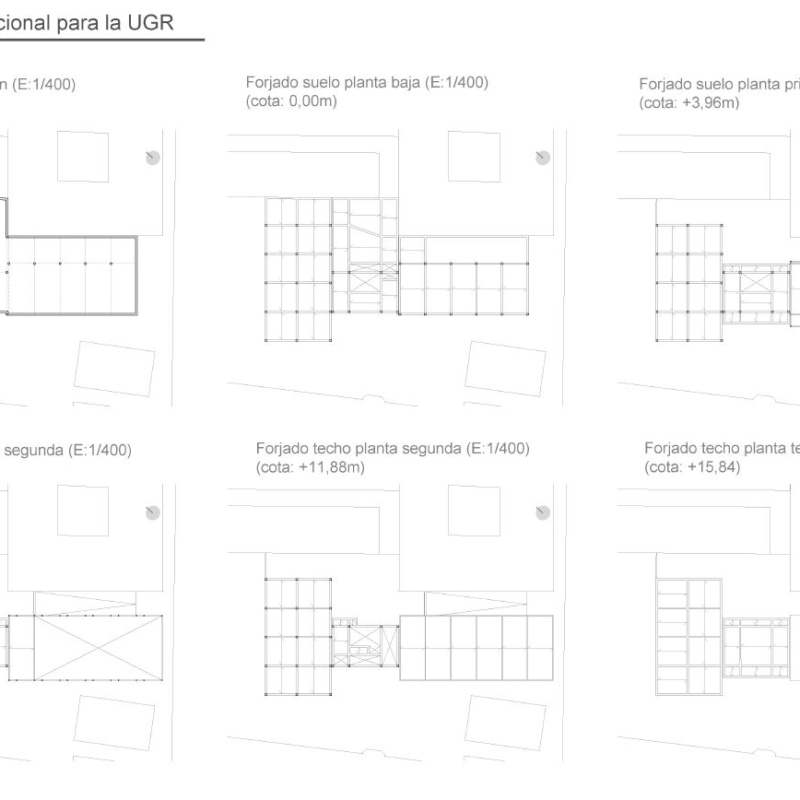 cional para la UGR

n (E:1/400)

Forjado suelo planta baja (E:1/400)
(cota: 0,00m)

Forjado suelo planta pri
(cota: +3,96m)

segunda (E:1/400)

Forjado techo planta segunda (E:1/400)
(cota: +11,88m)

Forjado techo planta te
(cota: +15,84)